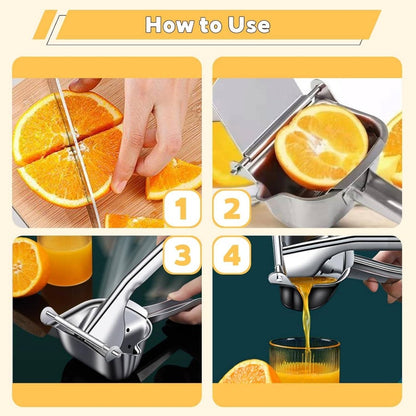 How to Use

1

2

3

4