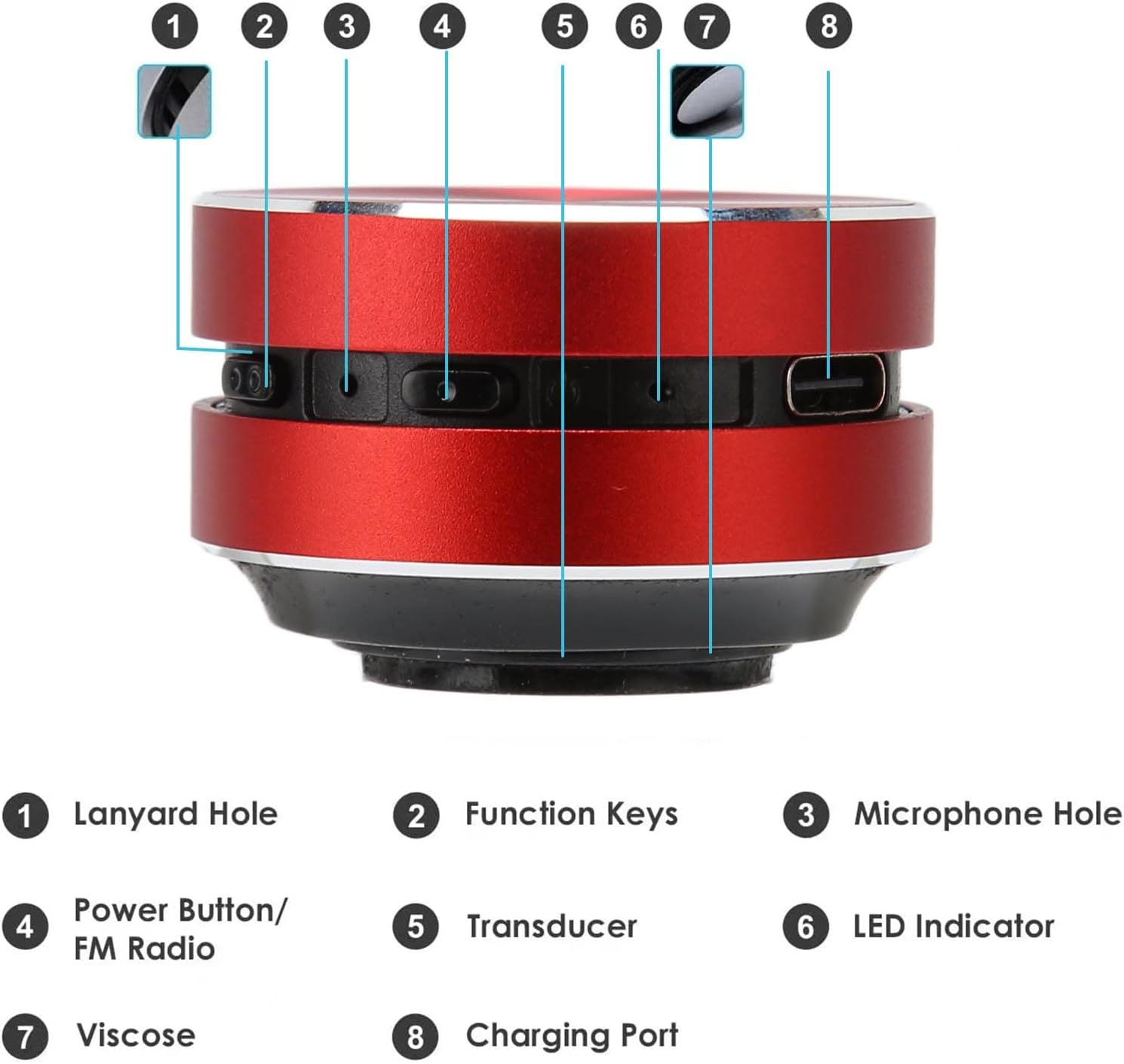 1 2 3 4 5 6 7 8

1 Lanyard Hole

2 Function Keys

3 Microphone Hole

4 Power Button/ FM Radio

5 Transducer

6 LED Indicator

7 Viscose

8 Charging Port